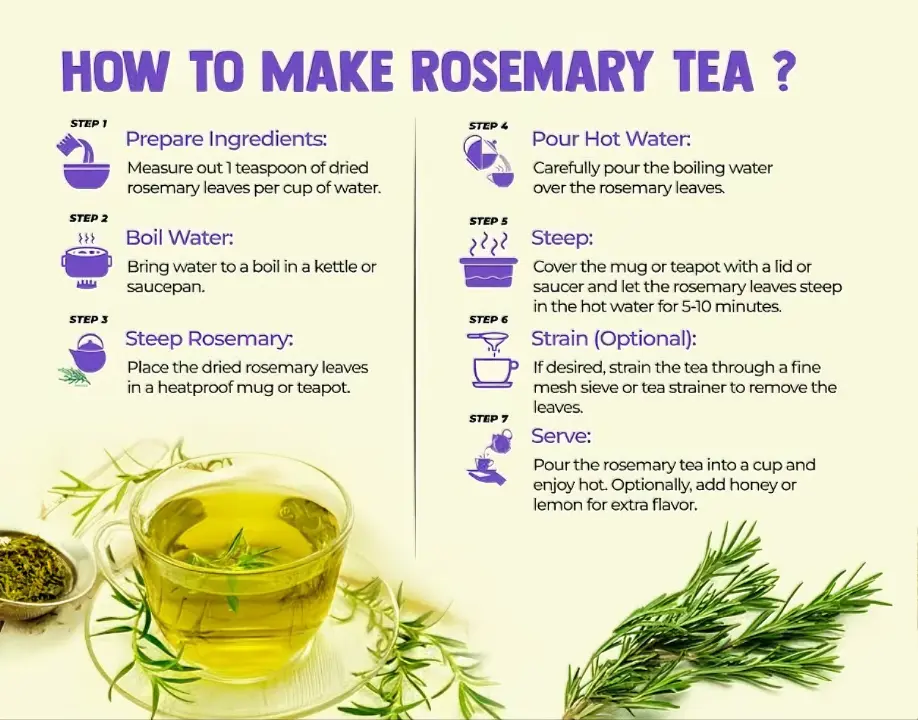 HOW TO MAKE ROSEMARY TEA ?

STEP 1
Prepare Ingredients:
Measure out 1 teaspoon of dried rosemary leaves per cup of water.

STEP 2
Boil Water:
Bring water to a boil in a kettle or saucepan.

STEP 3
Steep Rosemary:
Place the dried rosemary leaves in a heatproof mug or teapot.

STEP 4
Pour Hot Water:
Carefully pour the boiling water over the rosemary leaves.

STEP 5
Steep:
Cover the mug or teapot with a lid or saucer and let the rosemary leaves steep in the hot water for 5-10 minutes.

STEP 6
Strain (Optional):
If desired, strain the tea through a fine mesh sieve or tea strainer to remove the leaves.

STEP 7
Serve:
Pour the rosemary tea into a cup and enjoy hot. Optionally, add honey or lemon for extra flavor.